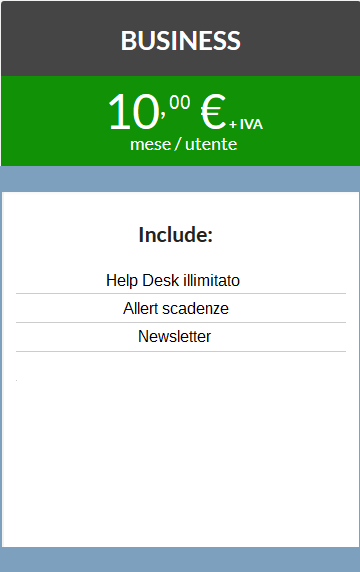 BUSINESS

10,00 € + IVA
mese / utente

Include:

Help Desk illimitato
Allert scadenze
Newsletter